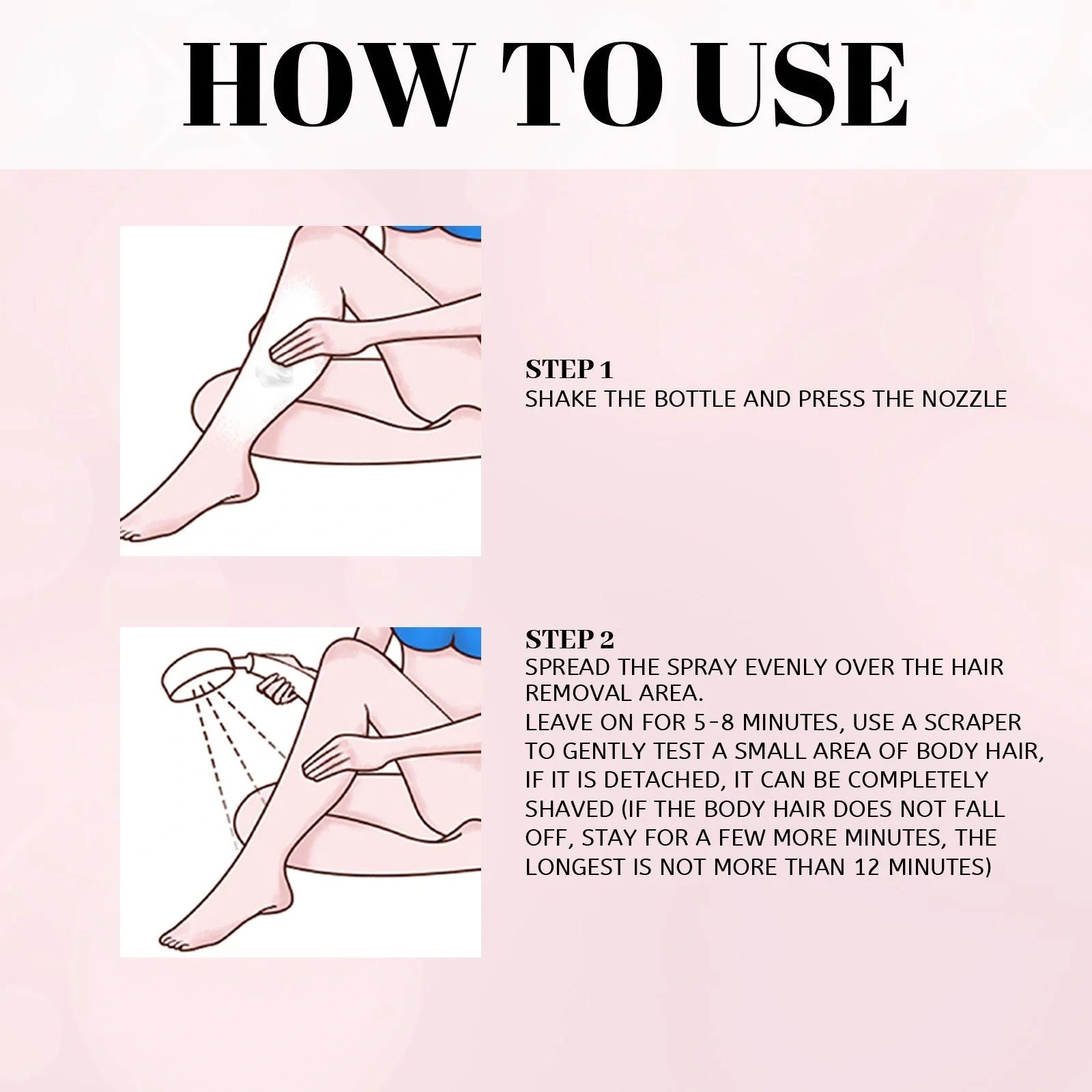 HOW TO USE

STEP 1
SHAKE THE BOTTLE AND PRESS THE NOZZLE

STEP 2
SPREAD THE SPRAY EVENLY OVER THE HAIR REMOVAL AREA.
LEAVE ON FOR 5-8 MINUTES, USE A SCRAPER TO GENTLY TEST A SMALL AREA OF BODY HAIR, IF IT IS DETACHED, IT CAN BE COMPLETELY SHAVED (IF THE BODY HAIR DOES NOT FALL OFF, STAY FOR A FEW MORE MINUTES, THE LONGEST IS NOT MORE THAN 12 MINUTES)