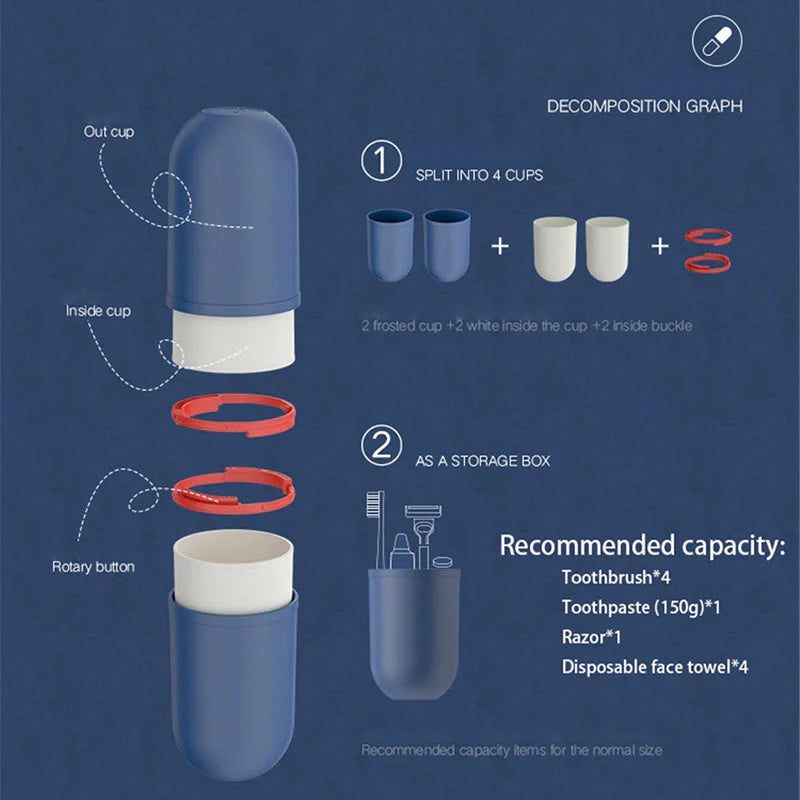 DECOMPOSITION GRAPH

Out cup

Inside cup

Rotary button

① SPLIT INTO 4 CUPS

+ +

2 frosted cup +2 white inside the cup +2 inside buckle

② AS A STORAGE BOX

Recommended capacity:
Toothbrush*4
Toothpaste (150g)*1
Razor*1
Disposable face towel*4

Recommended capacity items for the normal size