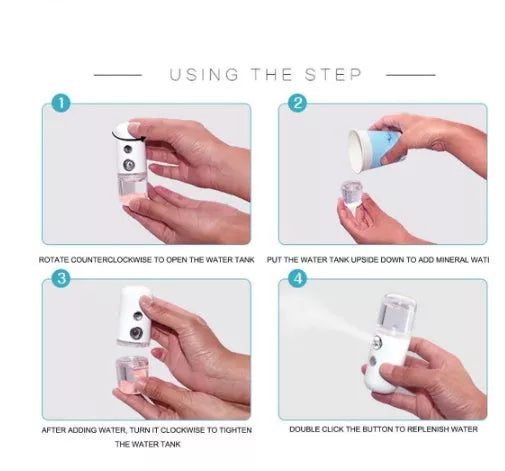 USING THE STEP

1

ROTATE COUNTERCLOCKWISE TO OPEN THE WATER TANK

2

PUT THE WATER TANK UPSIDE DOWN TO ADD MINERAL WATI

3

AFTER ADDING WATER, TURN IT CLOCKWISE TO TIGHTEN THE WATER TANK

4

DOUBLE CLICK THE BUTTON TO REPLENISH WATER