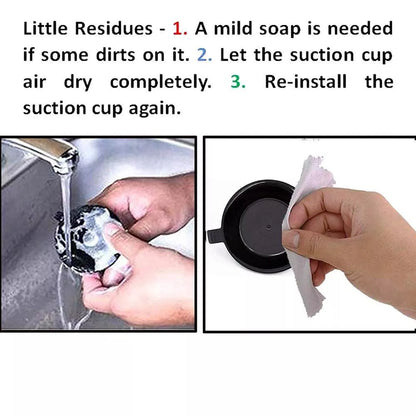 Little Residues - 1. A mild soap is needed if some dirts on it. 2. Let the suction cup air dry completely. 3. Re-install the suction cup again.