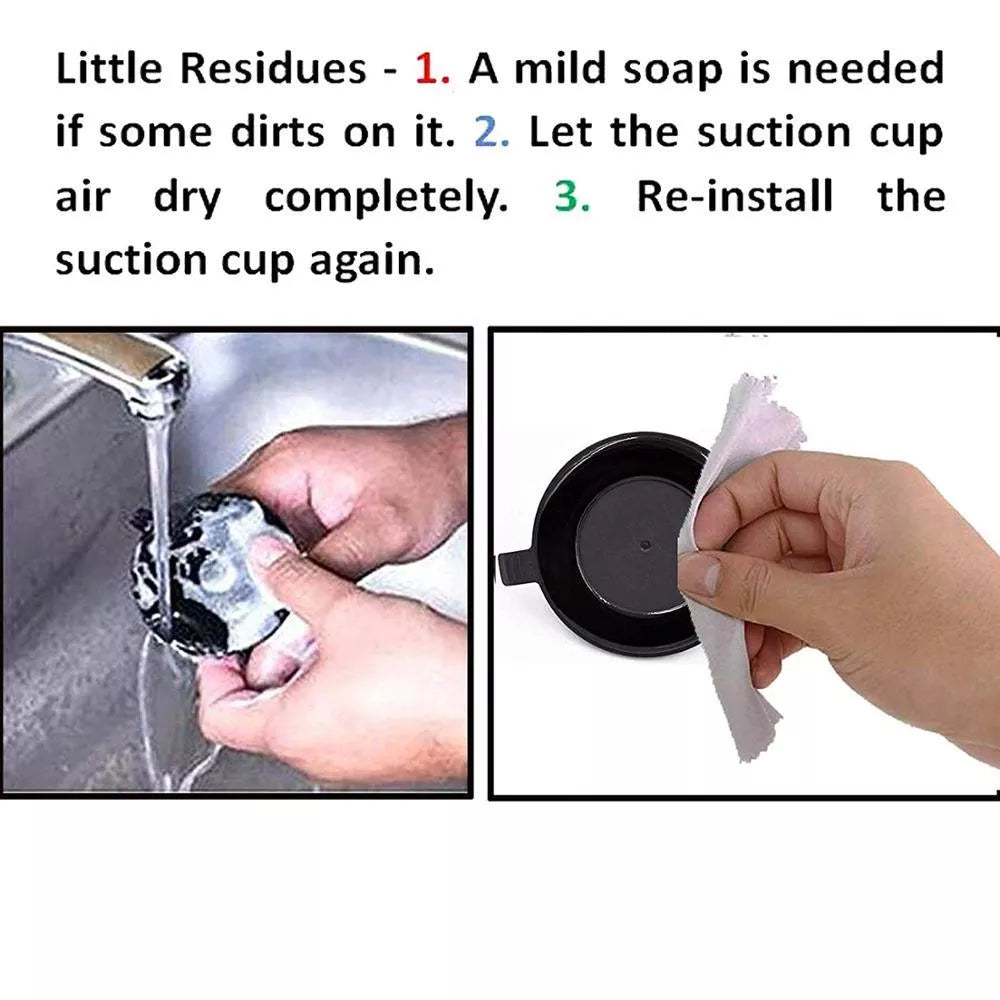 Little Residues - 1. A mild soap is needed if some dirts on it. 2. Let the suction cup air dry completely. 3. Re-install the suction cup again.