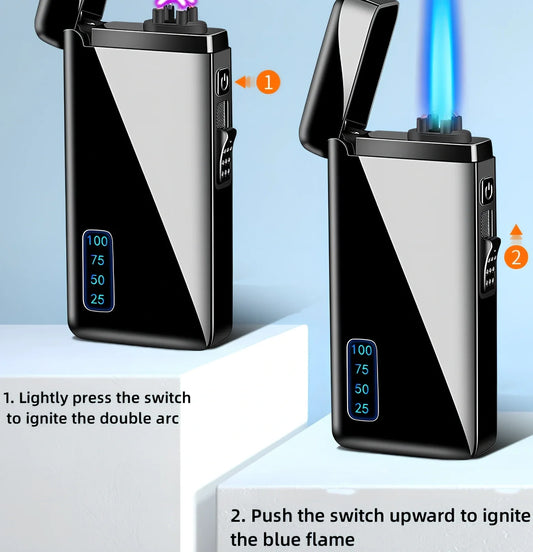 1

100
75
50
25

2

100
75
50
25

1. Lightly press the switch to ignite the double arc

2. Push the switch upward to ignite the blue flame