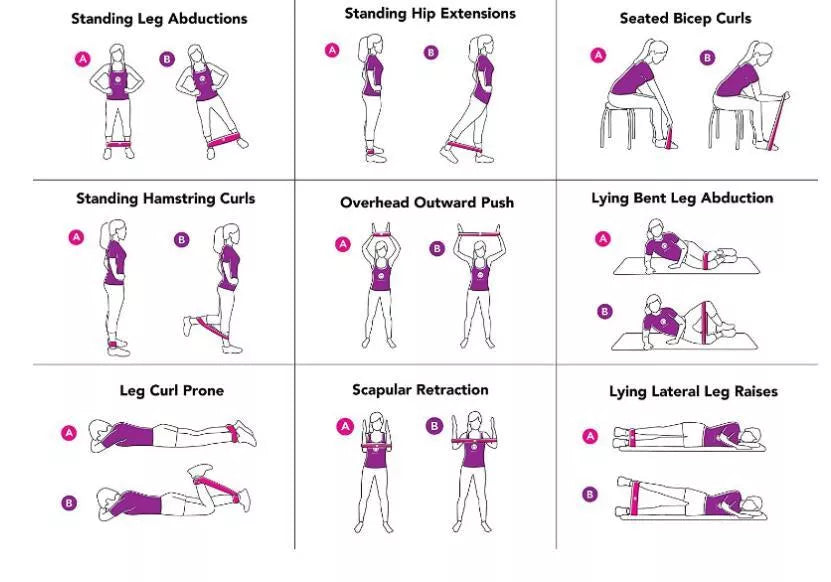 Standing Leg Abductions

A B

Standing Hip Extensions

A B

Seated Bicep Curls

A B

Standing Hamstring Curls

A B

Overhead Outward Push

A B

Lying Bent Leg Abduction

A

B

Leg Curl Prone

A

B

Scapular Retraction

A B

Lying Lateral Leg Raises

A

B