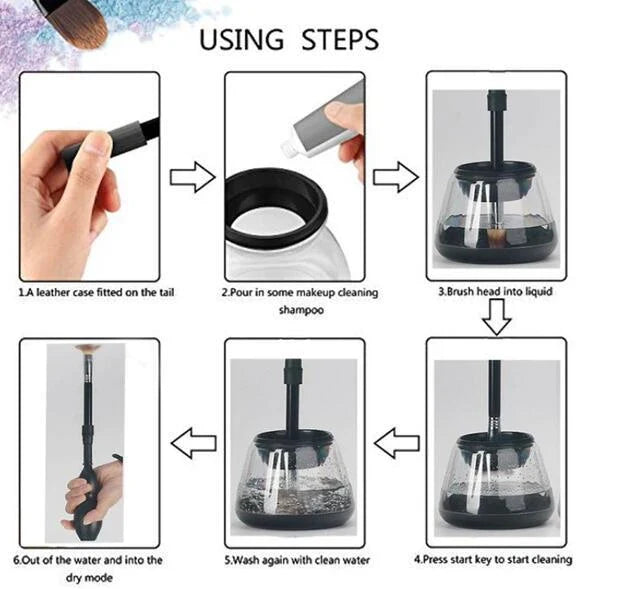 USING STEPS

1.A leather case fitted on the tail

2.Pour in some makeup cleaning shampoo

3.Brush head into liquid

4.Press start key to start cleaning

5.Wash again with clean water

6.Out of the water and into the dry mode