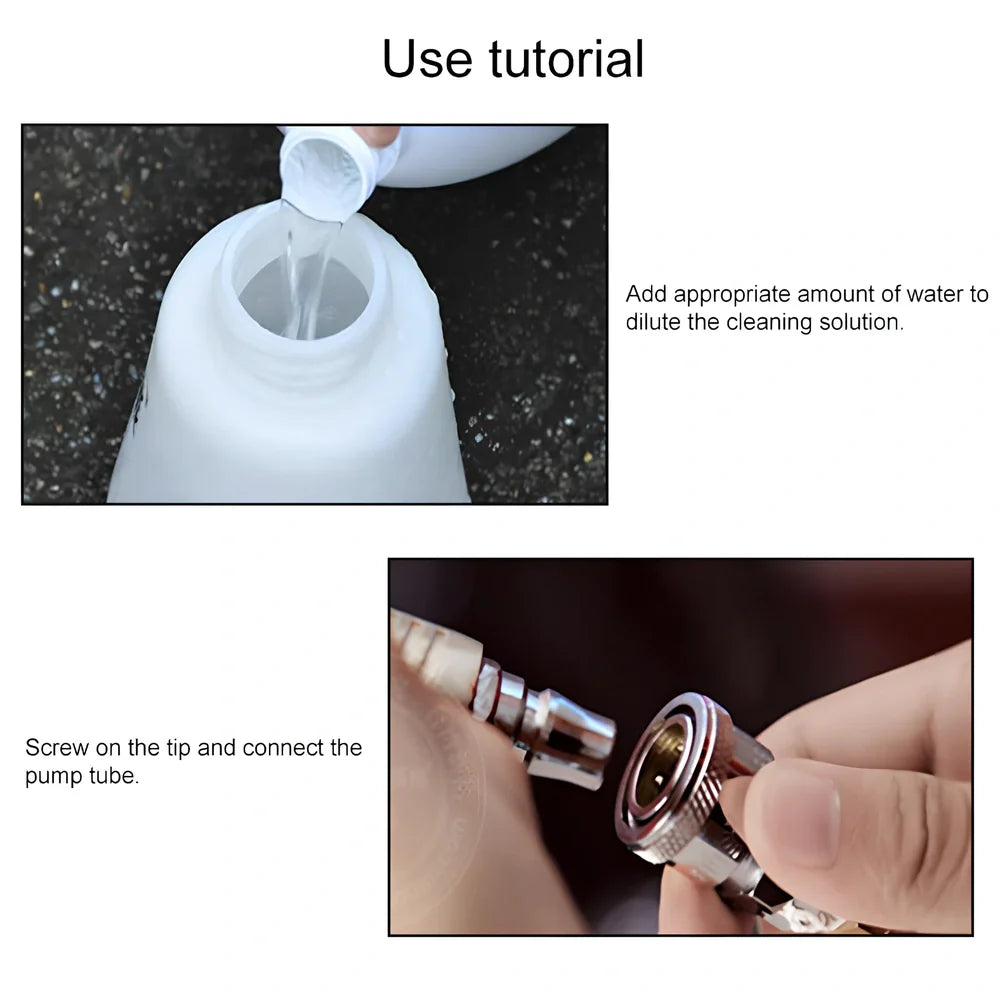 Use tutorial

Add appropriate amount of water to dilute the cleaning solution.

Screw on the tip and connect the pump tube.