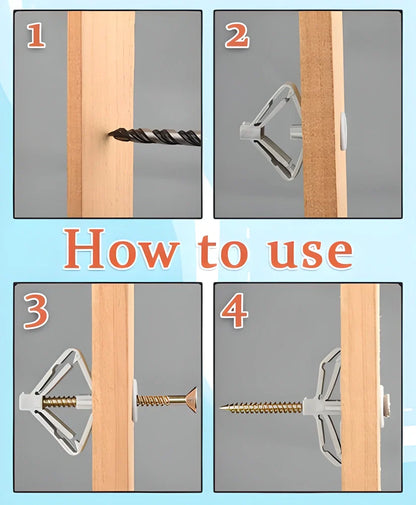 1

2

How to use

3

4