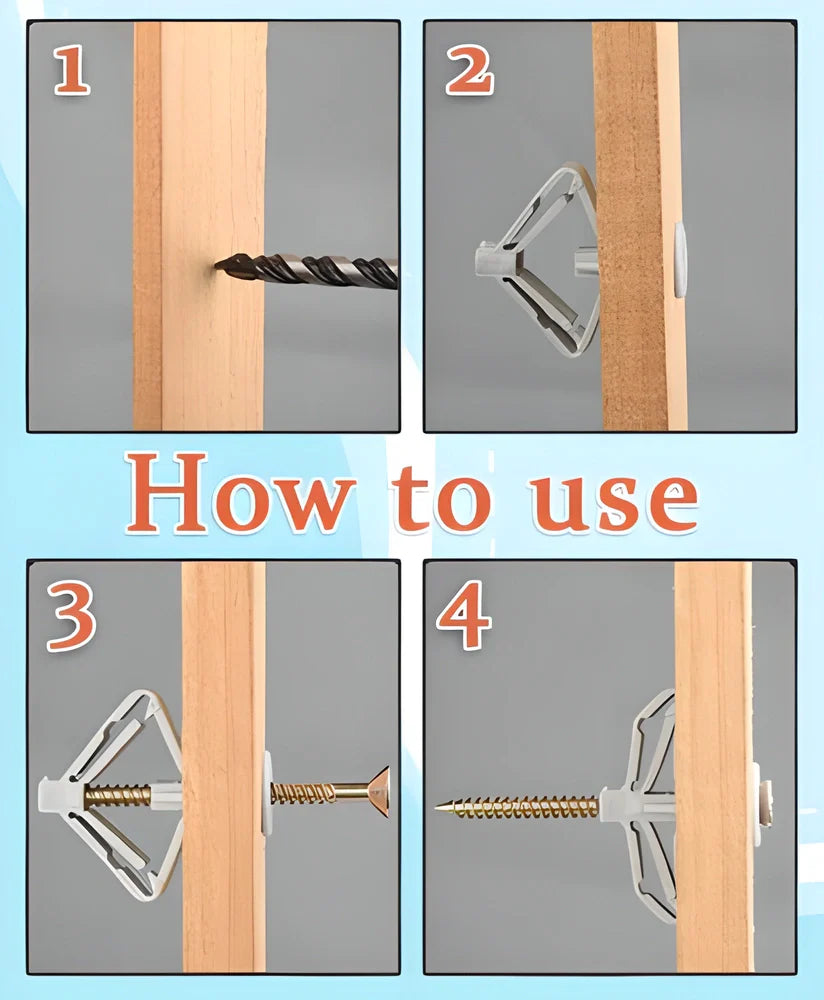 1

2

How to use

3

4