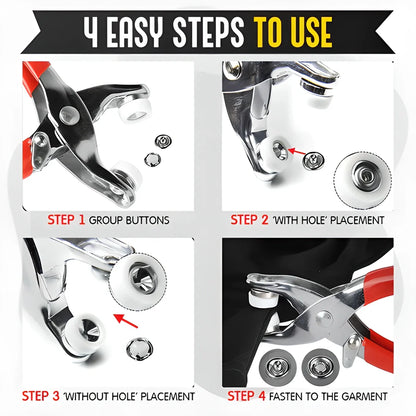 4 EASY STEPS TO USE

STEP 1 GROUP BUTTONS

STEP 2 'WITH HOLE' PLACEMENT

STEP 3 'WITHOUT HOLE' PLACEMENT

STEP 4 FASTEN TO THE GARMENT