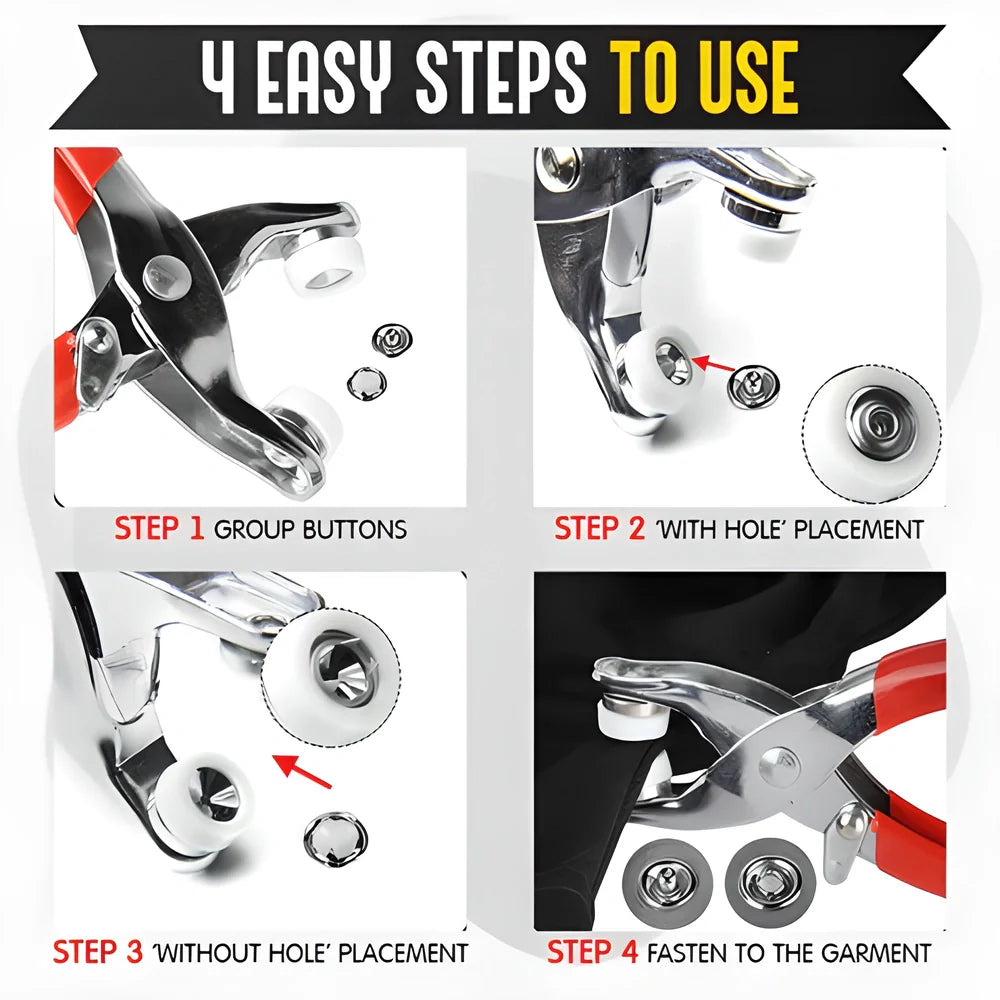 4 EASY STEPS TO USE

STEP 1 GROUP BUTTONS

STEP 2 'WITH HOLE' PLACEMENT

STEP 3 'WITHOUT HOLE' PLACEMENT

STEP 4 FASTEN TO THE GARMENT