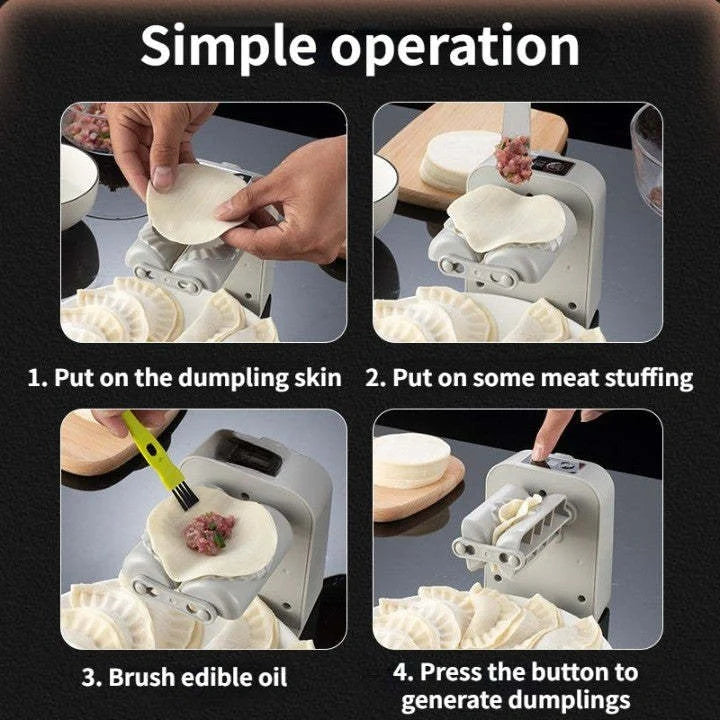 Simple operation

1. Put on the dumpling skin

2. Put on some meat stuffing

3. Brush edible oil

4. Press the button to generate dumplings