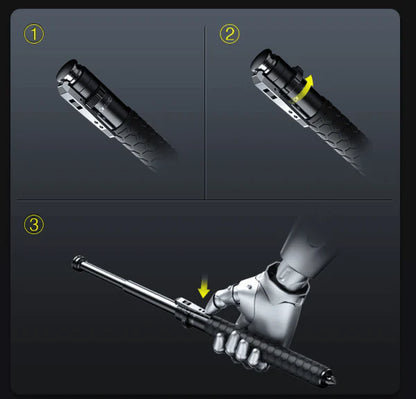 ①

②

③