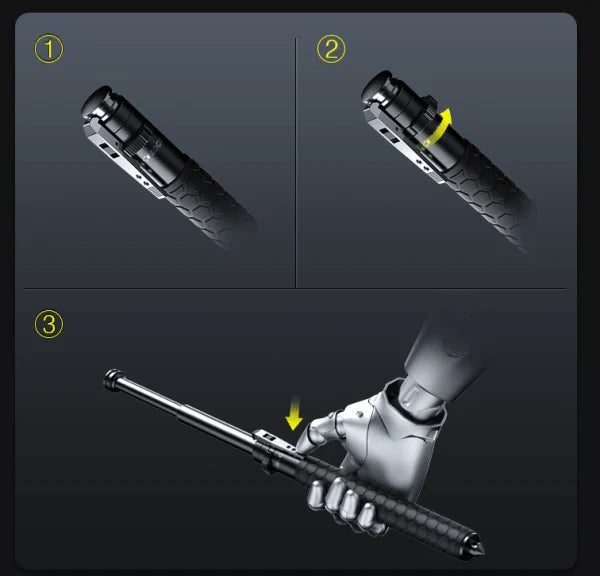 ①

②

③