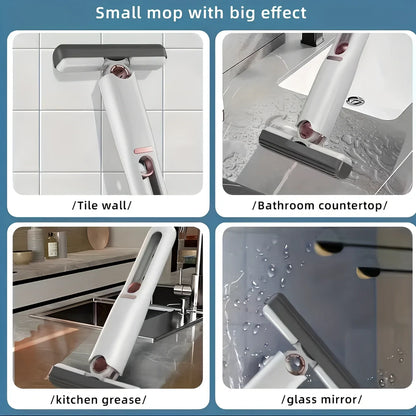 Small mop with big effect

/Tile wall/

/Bathroom countertop/

/kitchen grease/

/glass mirror/