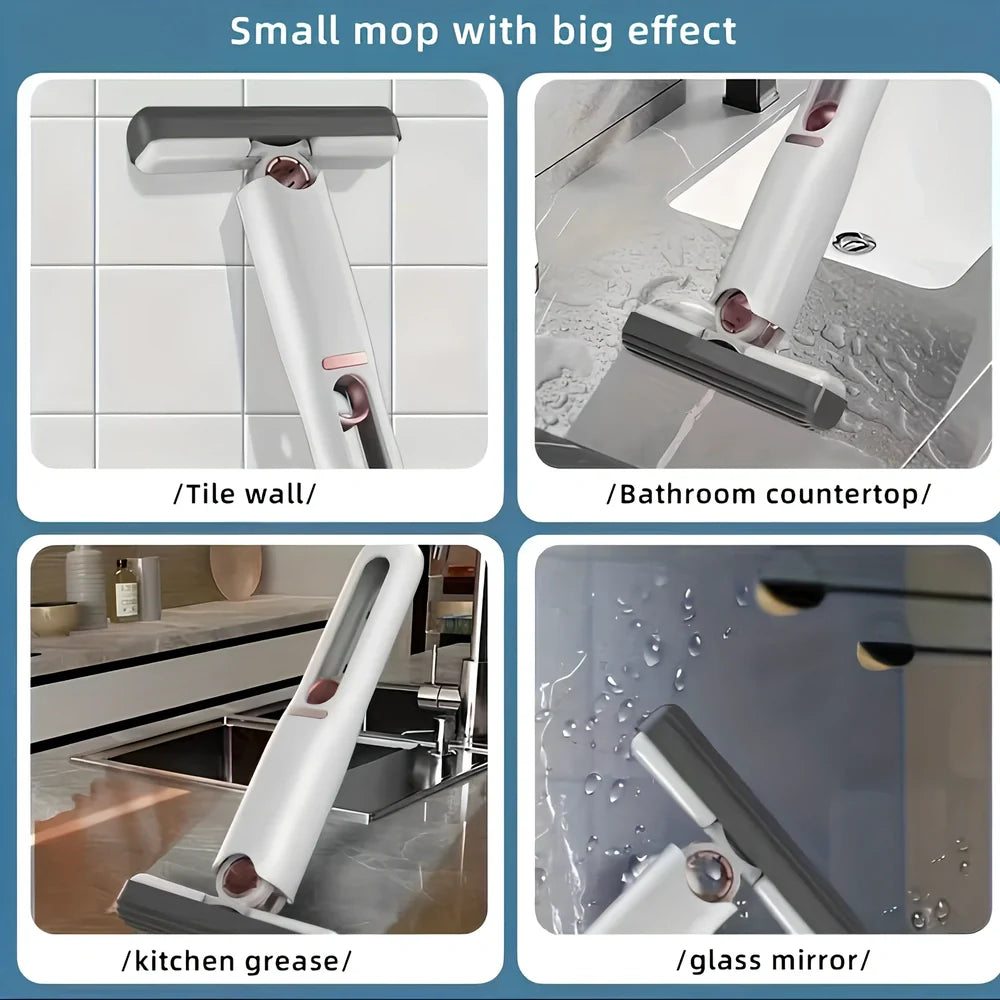 Small mop with big effect

/Tile wall/

/Bathroom countertop/

/kitchen grease/

/glass mirror/