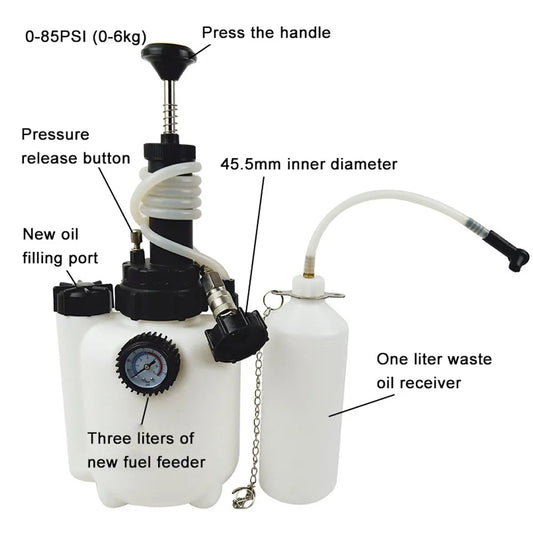 0-85PSI (0-6kg)

Press the handle

Pressure release button

45.5mm inner diameter

New oil filling port

One liter waste oil receiver

Three liters of new fuel feeder