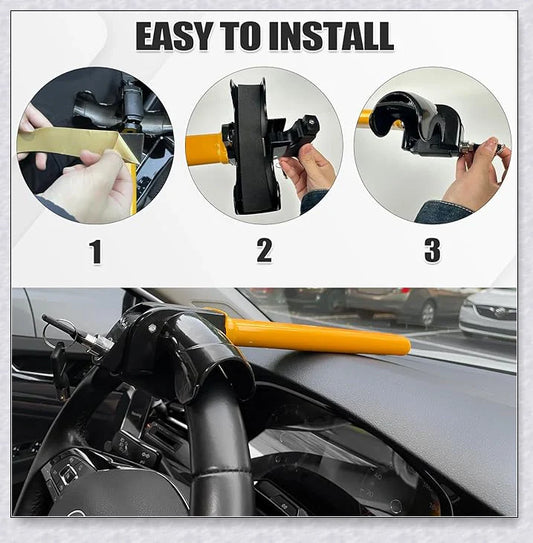 EASY TO INSTALL

1

2

3