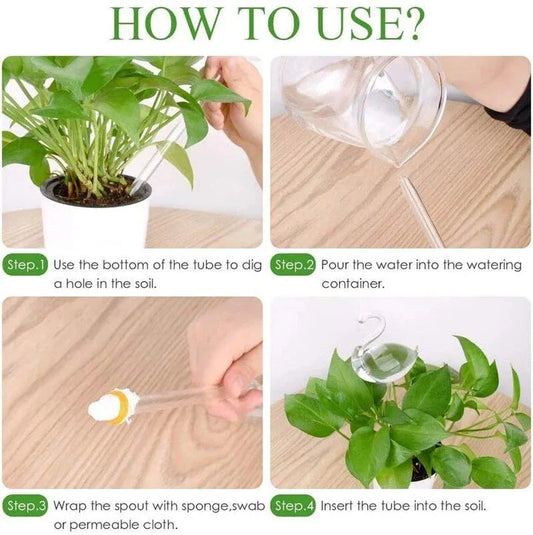 HOW TO USE?

Step.1 Use the bottom of the tube to dig a hole in the soil.

Step.2 Pour the water into the watering container.

Step.3 Wrap the spout with sponge,swab or permeable cloth.

Step.4 Insert the tube into the soil.