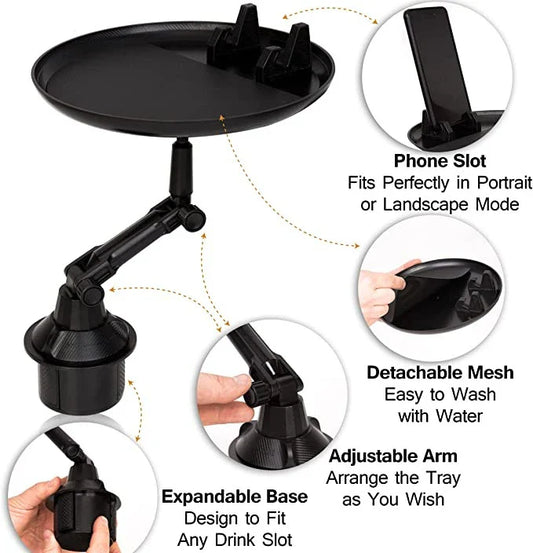 Phone Slot
Fits Perfectly in Portrait or Landscape Mode

Detachable Mesh
Easy to Wash with Water

Adjustable Arm
Arrange the Tray as You Wish

Expandable Base
Design to Fit Any Drink Slot