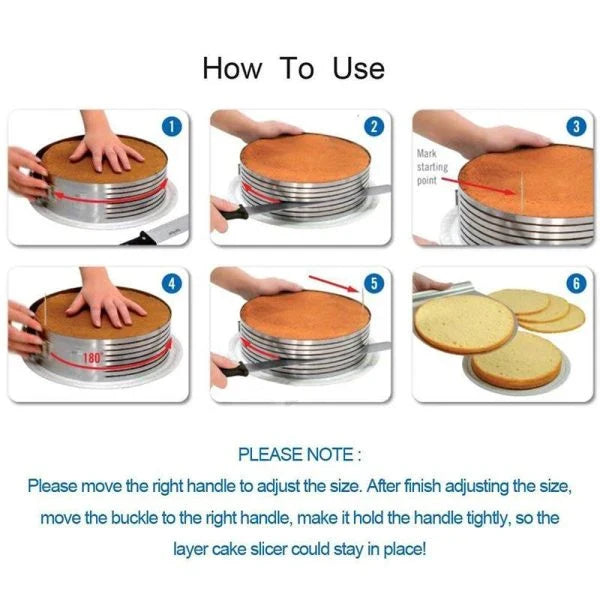 How To Use

1

2

3

Mark starting point

4

180°

5

6

PLEASE NOTE :

Please move the right handle to adjust the size. After finish adjusting the size, move the buckle to the right handle, make it hold the handle tightly, so the layer cake slicer could stay in place!